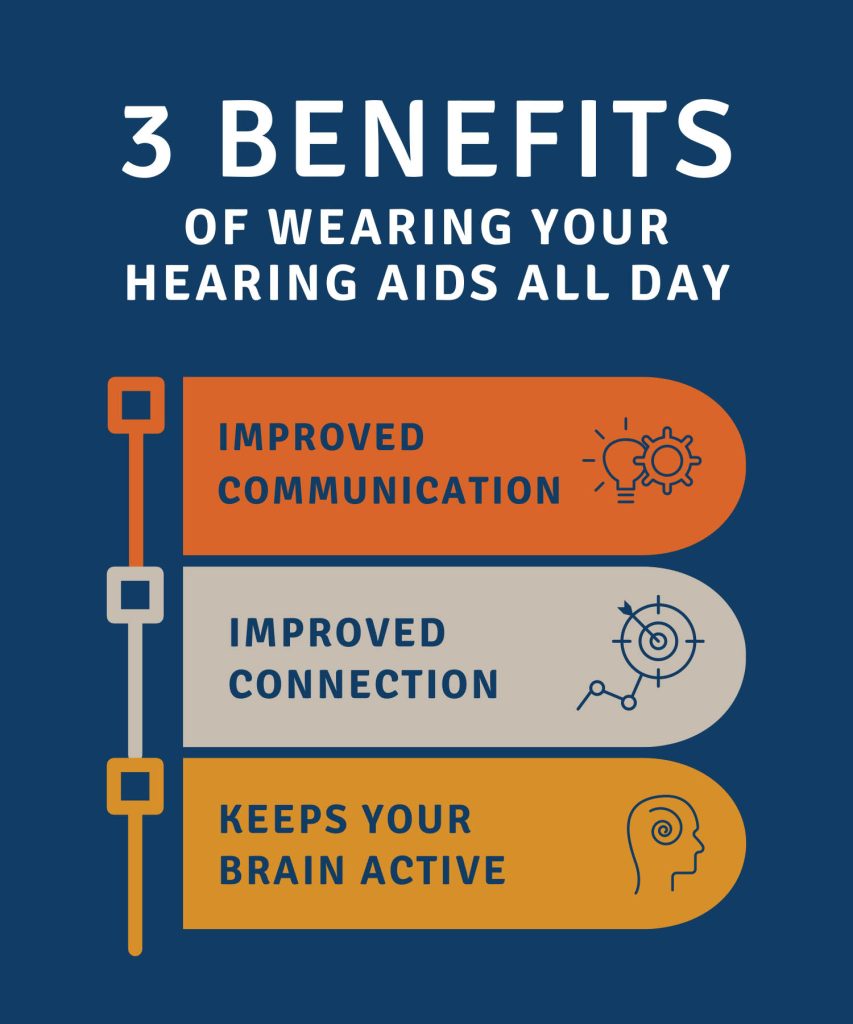 3 BENEFITS
OF WEARING YOUR HEARING AIDS ALL DAY

IMPROVED COMMUNICATION

IMPROVED CONNECTION

KEEPS YOUR BRAIN ACTIVE